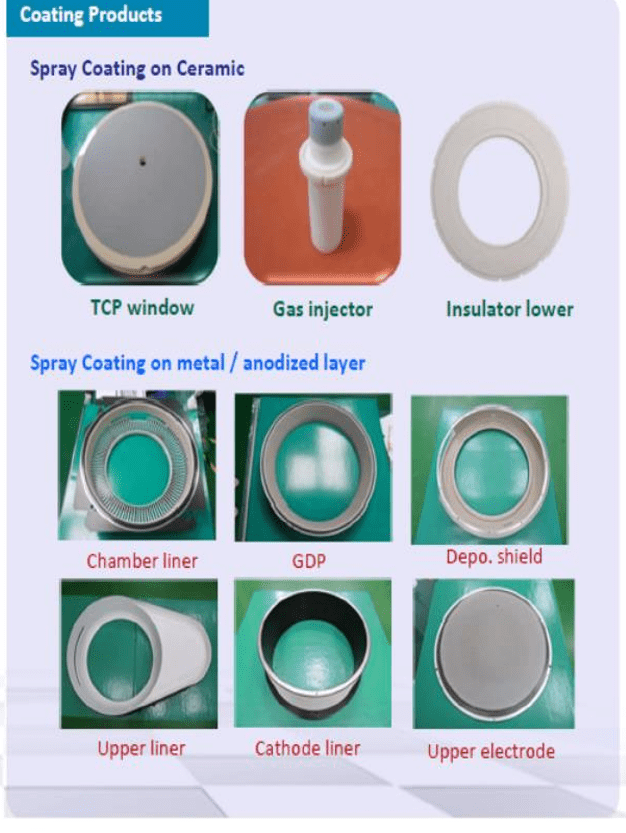 Coating Products

Spray Coating on Ceramic

TCP window

Gas injector

Insulator lower

Spray Coating on metal / anodized layer

Chamber liner

GDP

Depo. shield

Upper liner

Cathode liner

Upper electrode