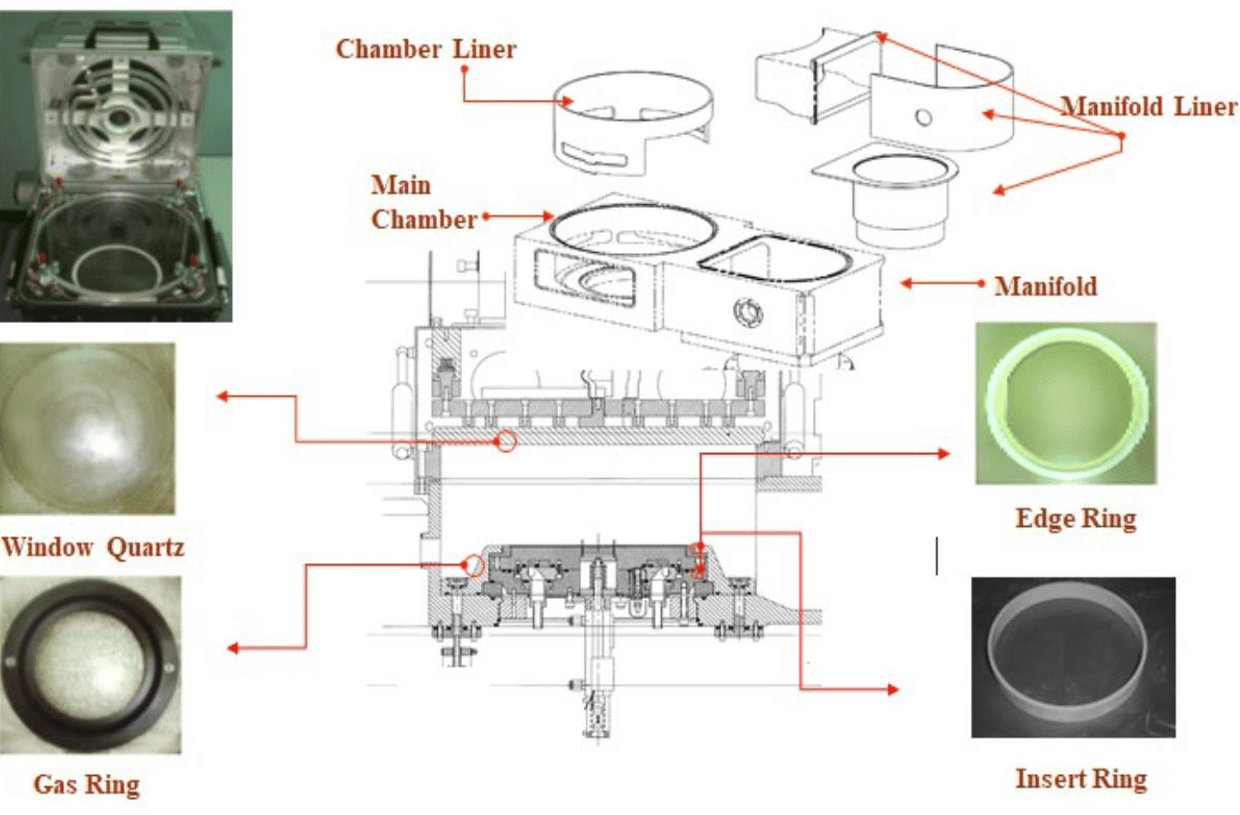 Chamber Liner

Manifold Liner

Main Chamber

Manifold

Window Quartz

Edge Ring

Gas Ring

Insert Ring