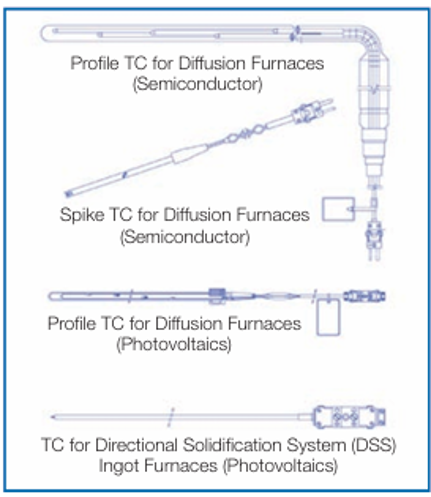 Profile TC for Diffusion Furnaces
(Semiconductor)

Spike TC for Diffusion Furnaces
(Semiconductor)

Profile TC for Diffusion Furnaces
(Photovoltaics)

TC for Directional Solidification System (DSS)
Ingot Furnaces (Photovoltaics)